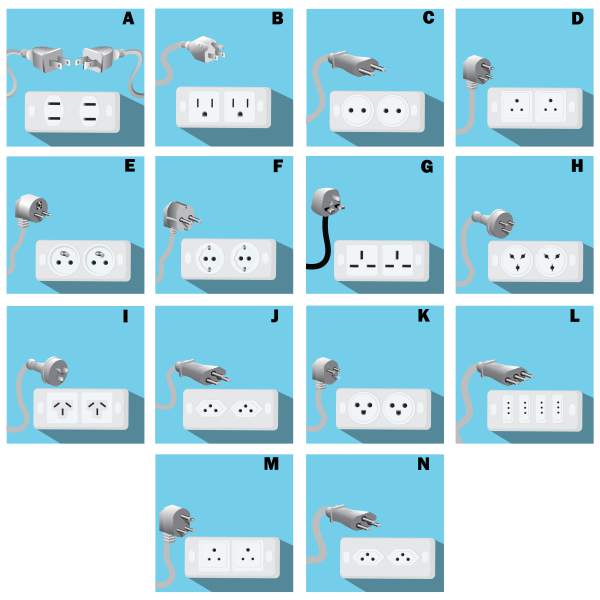 A

B

C

D

E

F

G

H

I

J

K

L

M

N